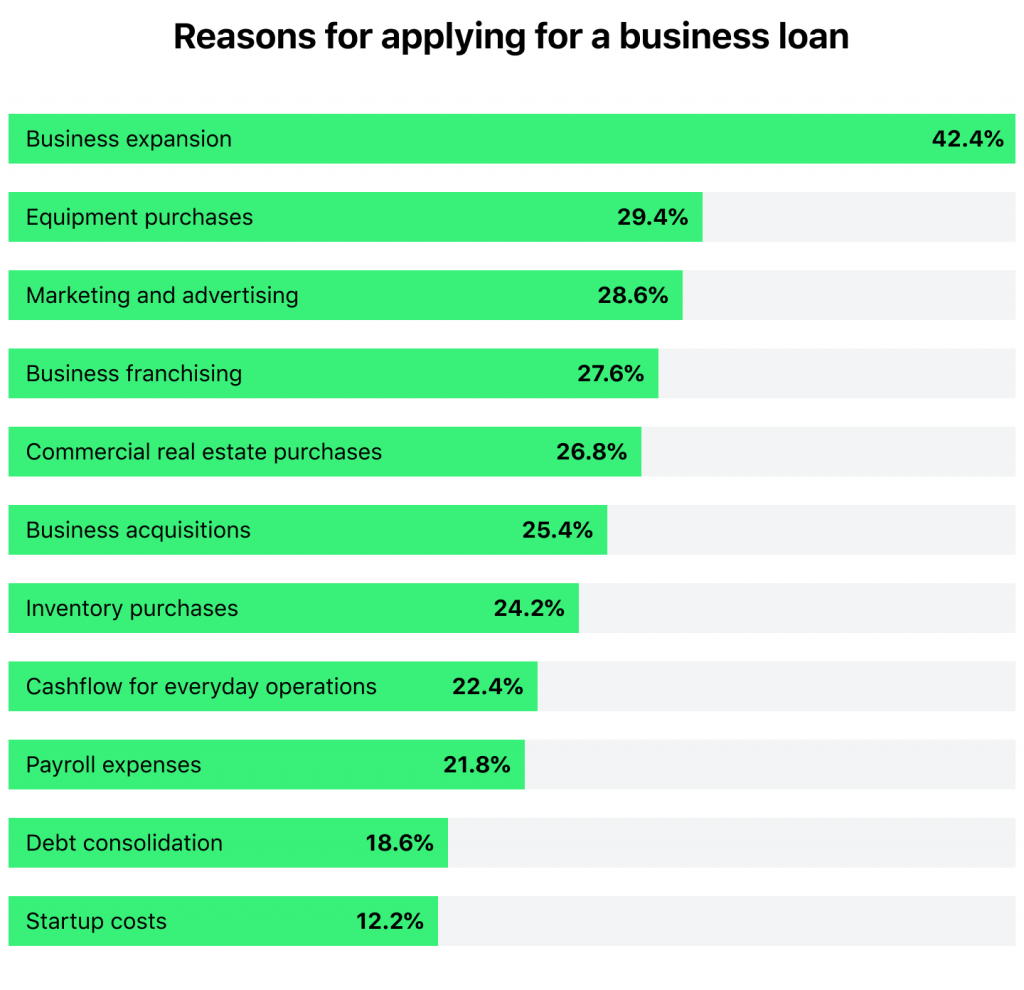 Reasons for applying for a business loan

Business expansion 42.4%

Equipment purchases 29.4%

Marketing and advertising 28.6%

Business franchising 27.6%

Commercial real estate purchases 26.8%

Business acquisitions 25.4%

Inventory purchases 24.2%

Cashflow for everyday operations 22.4%

Payroll expenses 21.8%

Debt consolidation 18.6%

Startup costs 12.2%