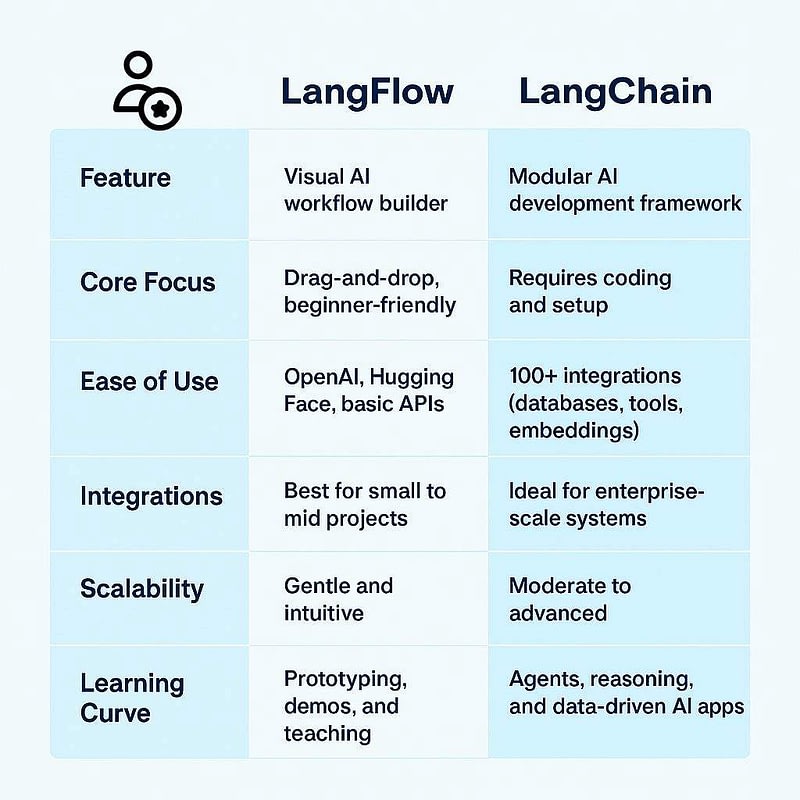 | | LangFlow | LangChain |
|---|---|---|
| Feature | Visual AI workflow builder | Modular AI development framework |
| Core Focus | Drag-and-drop, beginner-friendly | Requires coding and setup |
| Ease of Use | OpenAI, Hugging Face, basic APIs | 100+ integrations (databases, tools, embeddings) |
| Integrations | Best for small to mid projects | Ideal for enterprise-scale systems |
| Scalability | Gentle and intuitive | Moderate to advanced |
| Learning Curve | Prototyping, demos, and teaching | Agents, reasoning, and data-driven AI apps |