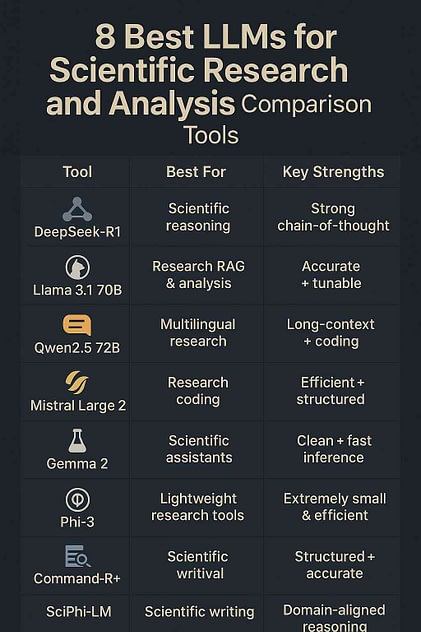 8 Best LLMs for Scientific Research and Analysis Comparison Tools

| Tool | Best For | Key Strengths |
|---|---|---|
| DeepSeek-R1 | Scientific reasoning | Strong chain-of-thought |
| Llama 3.1 70B | Research RAG & analysis | Accurate + tunable |
| Qwen2.5 72B | Multilingual research | Long-context + coding |
| Mistral Large 2 | Research coding | Efficient + structured |
| Gemma 2 | Scientific assistants | Clean + fast inference |
| Phi-3 | Lightweight research tools | Extremely small & efficient |
| Command-R+ | Scientific writival | Structured + accurate |
| SciPhi-LM | Scientific writing | Domain-aligned reasoning |