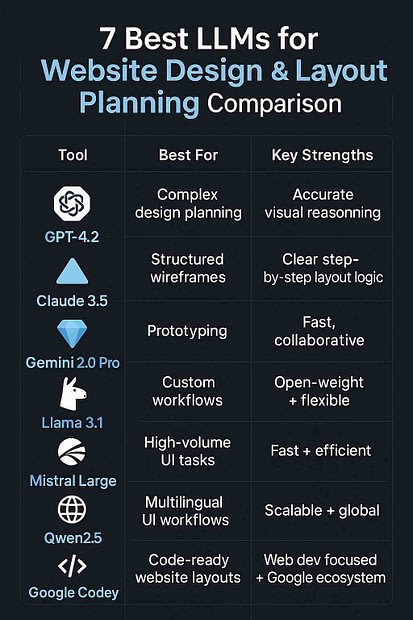 7 Best LLMs for Website Design & Layout Planning Comparison

| Tool | Best For | Key Strengths |
|---|---|---|
| GPT-4.2 | Complex design planning | Accurate visual reasonning |
| Claude 3.5 | Structured wireframes | Clear step-by-step layout logic |
| Gemini 2.0 Pro | Prototyping | Fast, collaborative |
| Llama 3.1 | Custom workflows | Open-weight + flexible |
| Mistral Large | High-volume UI tasks | Fast + efficient |
| Qwen2.5 | Multilingual UI workflows | Scalable + global |
| Google Codey | Code-ready website layouts | Web dev focused + Google ecosystem |