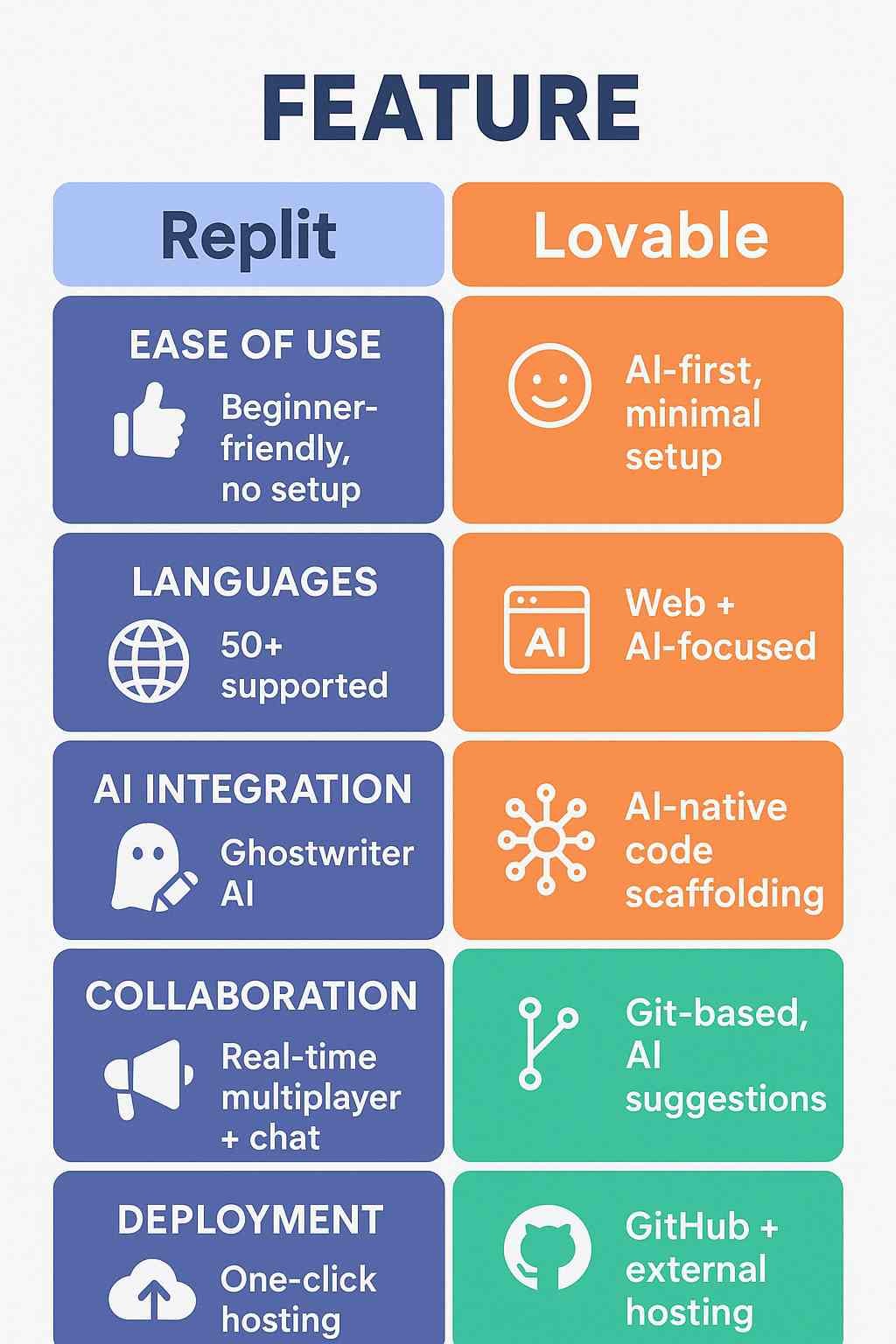 FEATURE

| Replit | Lovable |
|---|---|
| EASE OF USE Beginner-friendly, no setup | AI-first, minimal setup |
| LANGUAGES 50+ supported | AI Web + AI-focused |
| AI INTEGRATION Ghostwriter AI | AI-native code scaffolding |
| COLLABORATION Real-time multiplayer + chat | Git-based, AI suggestions |
| DEPLOYMENT One-click hosting | GitHub + external hosting |