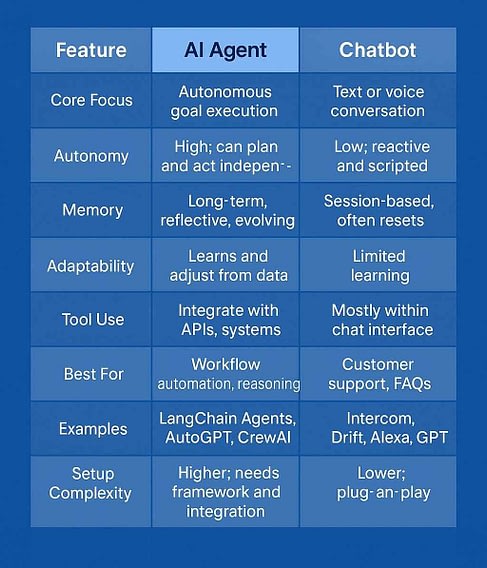 | Feature | AI Agent | Chatbot |
|---|---|---|
| Core Focus | Autonomous goal execution | Text or voice conversation |
| Autonomy | High; can plan and act indepen-- | Low; reactive and scripted |
| Memory | Long-term, reflective, evolving | Session-based, often resets |
| Adaptability | Learns and adjust from data | Limited learning |
| Tool Use | Integrate with APIs, systems | Mostly within chat interface |
| Best For | Workflow automation, reasoning | Customer support, FAQs |
| Examples | LangChain Agents, AutoGPT, CrewAI | Intercom, Drift, Alexa, GPT |
| Setup Complexity | Higher; needs framework and integration | Lower; plug-an-play |