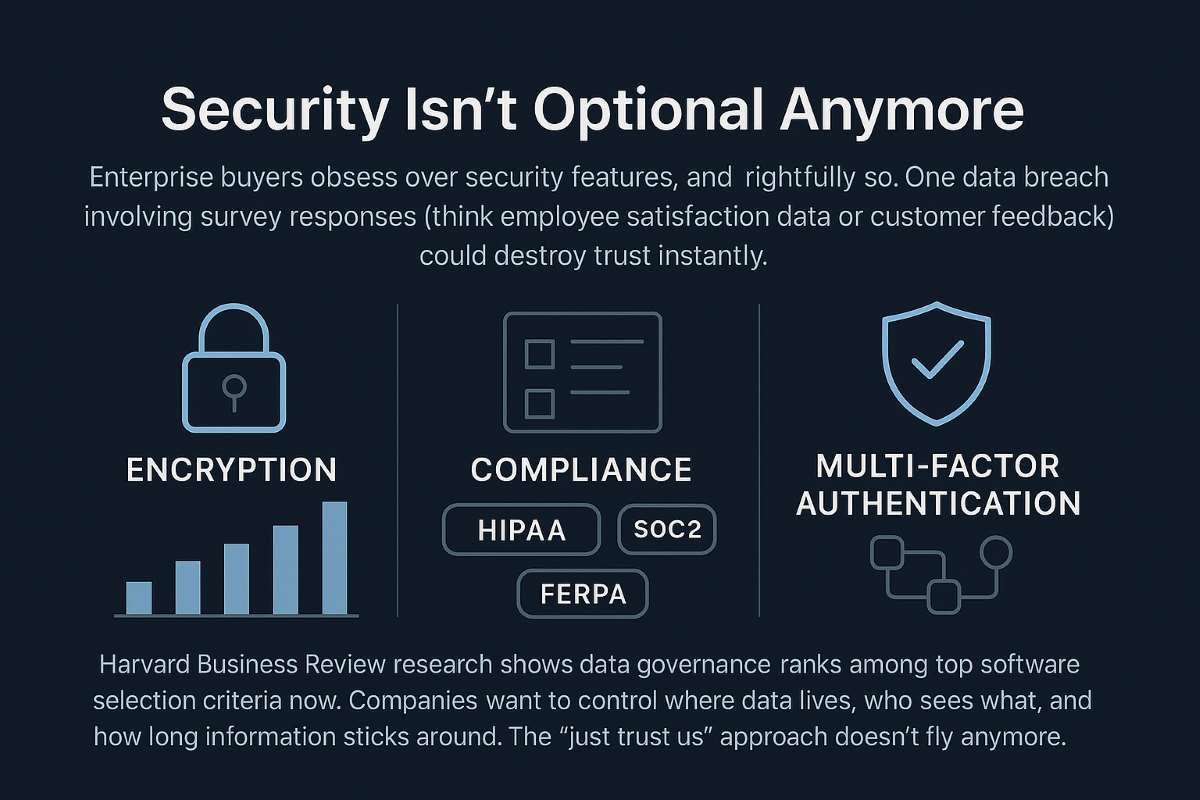 Security Isn't Optional Anymore

Enterprise buyers obsess over security features, and rightfully so. One data breach involving survey responses (think employee satisfaction data or customer feedback) could destroy trust instantly.

ENCRYPTION

COMPLIANCE

HIPAA

SOC2

FERPA

MULTI-FACTOR AUTHENTICATION

Harvard Business Review research shows data governance ranks among top software selection criteria now. Companies want to control where data lives, who sees what, and how long information sticks around. The "just trust us" approach doesn't fly anymore.