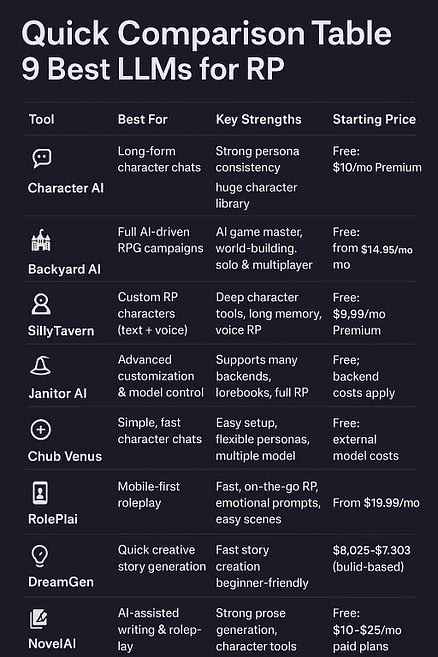 Quick Comparison Table
9 Best LLMs for RP

| Tool | Best For | Key Strengths | Starting Price |
|---|---|---|---|
| Character AI | Long-form character chats | Strong persona consistency huge character library | Free: $10/mo Premium |
| Backyard AI | Full AI-driven RPG campaigns | AI game master, world-building. solo & multiplayer | Free: from $14.95/mo mo |
| SillyTavern | Custom RP characters (text + voice) | Deep character tools, long memory, voice RP | Free: $9,99/mo Premium |
| Janitor AI | Advanced customization & model control | Supports many backends, lorebooks, full RP | Free; backend costs apply |
| Chub Venus | Simple, fast character chats | Easy setup, flexible personas, multiple model | Free: external model costs |
| RolePlai | Mobile-first roleplay | Fast, on-the-go RP, emotional prompts, easy scenes | From $19.99/mo |
| DreamGen | Quick creative story generation | Fast story creation beginner-friendly | $8,025-$7.303 (bulid-based) |
| NovelAI | AI-assisted writing & rolep-lay | Strong prose generation, character tools | Free: $10-$25/mo paid plans |