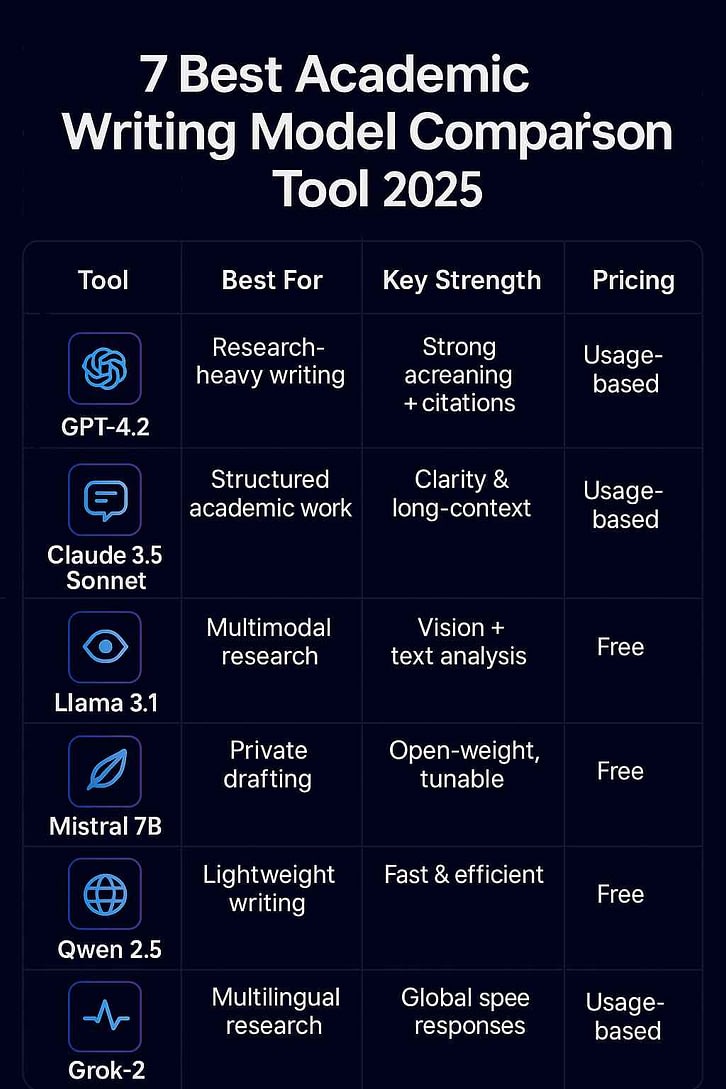 7 Best Academic Writing Model Comparson Tool 2025

| Tool | Best For | Key Strength | Pricing |
|---|---|---|---|
| GPT-4.2 | Research-heavy writing | Strong acreaning + citations | Usage-based |
| Claude 3.5 Sonnet | Structured academic work | Clarity & long-context | Usage-based |
| Llama 3.1 | Multimodal research | Vision + text analysis | Free |
| Mistral 7B | Private drafting | Open-weight, tunable | Free |
| Qwen 2.5 | Lightweight writing | Fast & efficient | Free |
| Grok-2 | Multilingual research | Global spee responses | Usage-based |