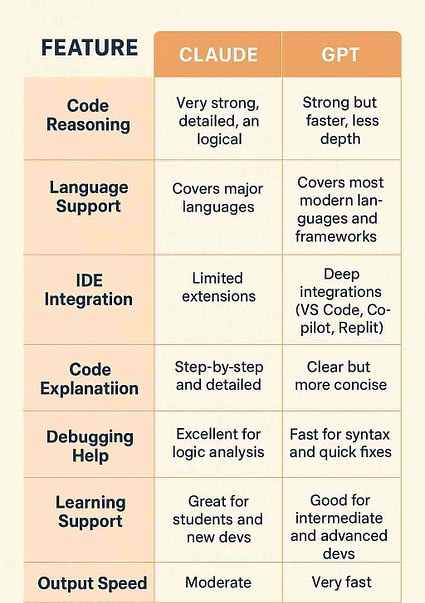 | FEATURE | CLAUDE | GPT |
|---|---|---|
| Code Reasoning | Very strong, detailed, an logical | Strong but faster, less depth |
| Language Support | Covers major languages | Covers most modern languages and frameworks |
| IDE Integration | Limited extensions | Deep integrations (VS Code, Copilot, Replit) |
| Code Explanatiion | Step-by-step and detailed | Clear but more concise |
| Debugging Help | Excellent for logic analysis | Fast for syntax and quick fixes |
| Learning Support | Great for students and new devs | Good for intermediate and advanced devs |
| Output Speed | Moderate | Very fast |